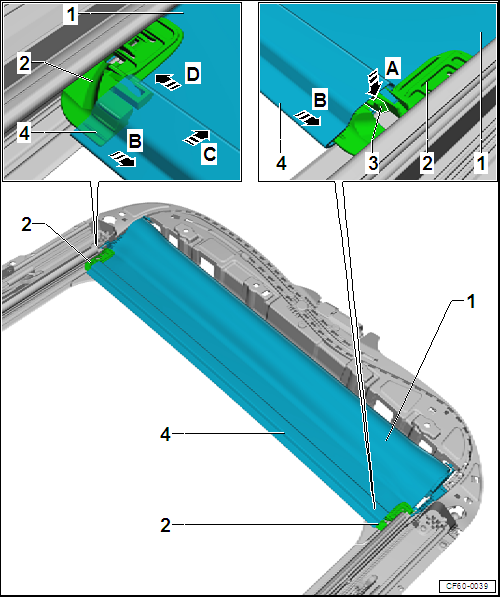 1
2
D
4
B
C
A
B
4
3
2
1
2
1
4
2
CF60-0039