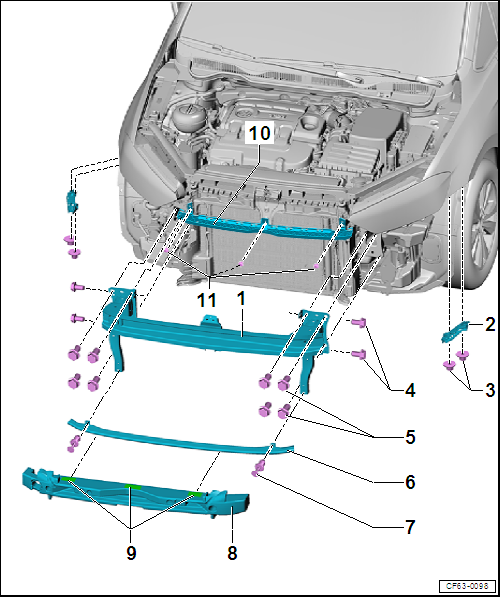 10

11

1

2

3

4

5

6

7

8

9

CF63-0098