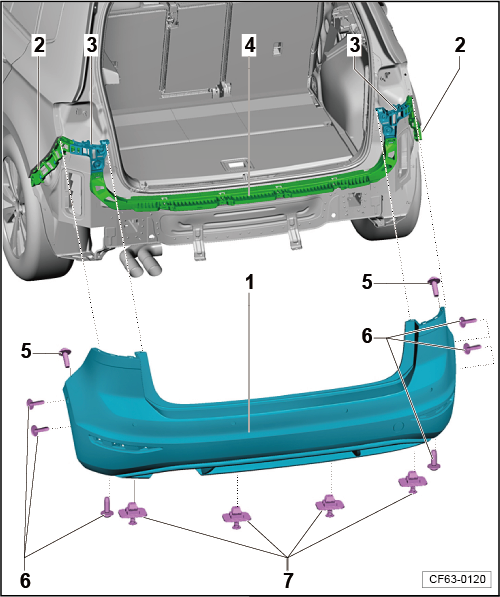 2
3
4
3
2
1
5
6
5
6
7
CF63-0120