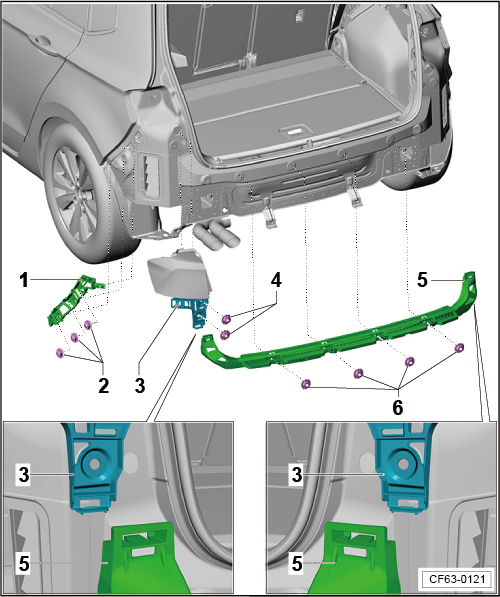 1
4
5
2
3
6
3
5
3
5
CF63-0121