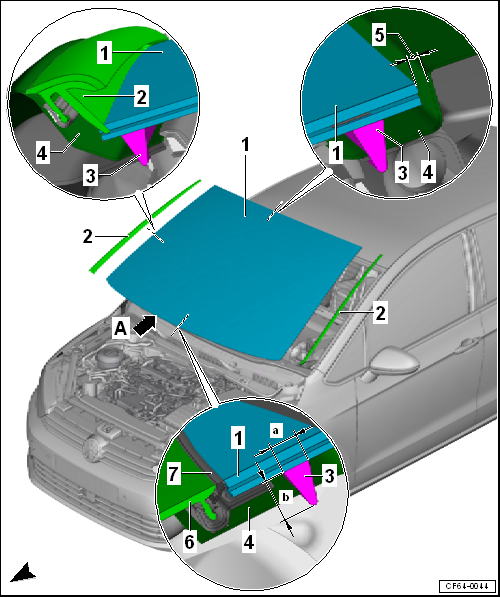 1
2
4
3
5
1
3
4
1
2
2
A
1
a
7
3
b
6
4
CF64-0044