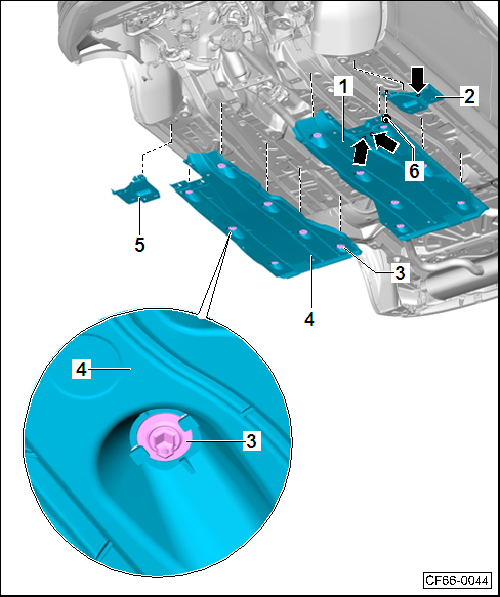 1
2
6
5
3
4
4
3
CF66-0044