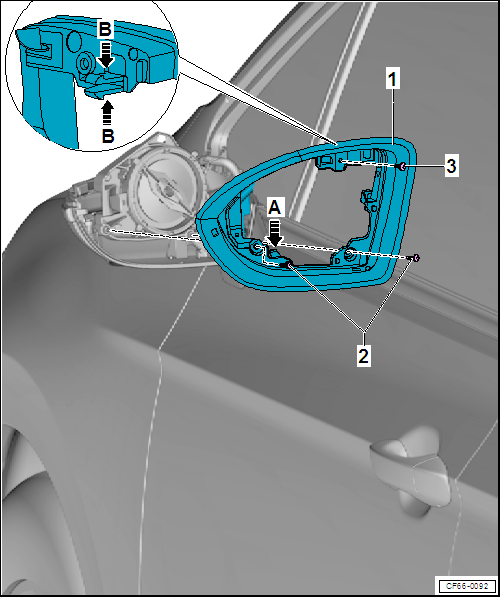 B
B
1
3
A
2
CF66-0092