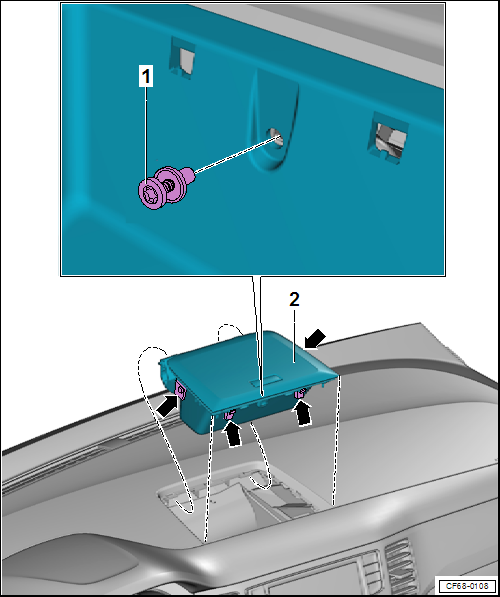 1

2

CF68-0108