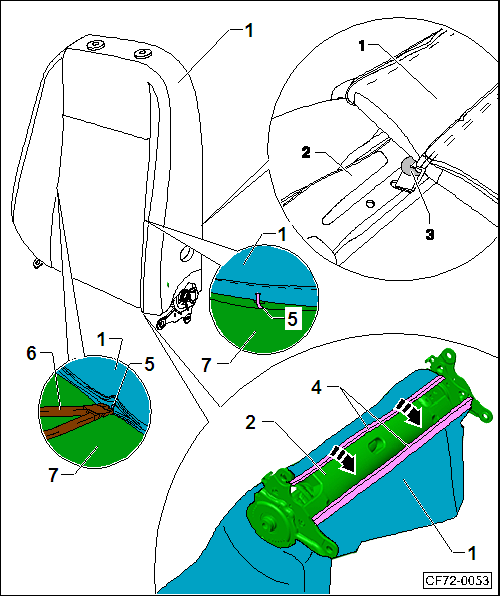 1
1
2
3
1
5
7
6
1
5
7
4
2
1
CF72-0053