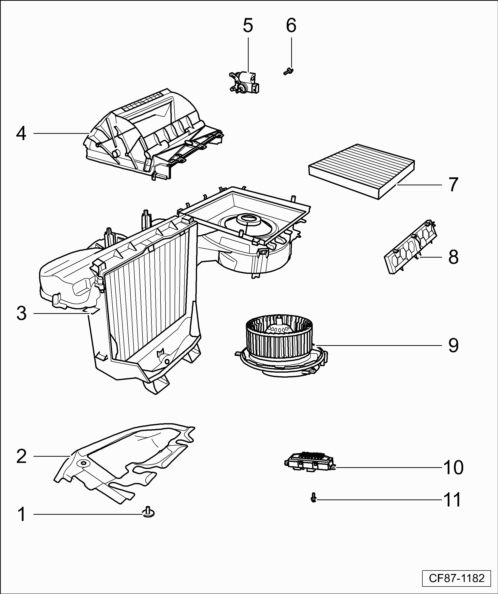 5
6
4
7
8
3
9
2
10
1
11
CF87-1182