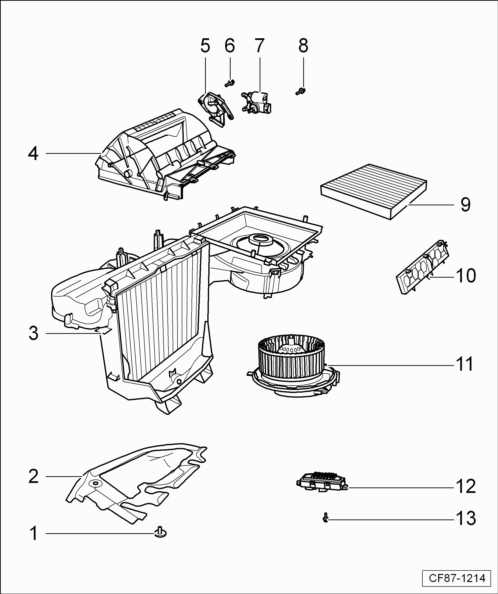 5
6
7
8
4
9
10
3
11
2
12
1
13
CF87-1214