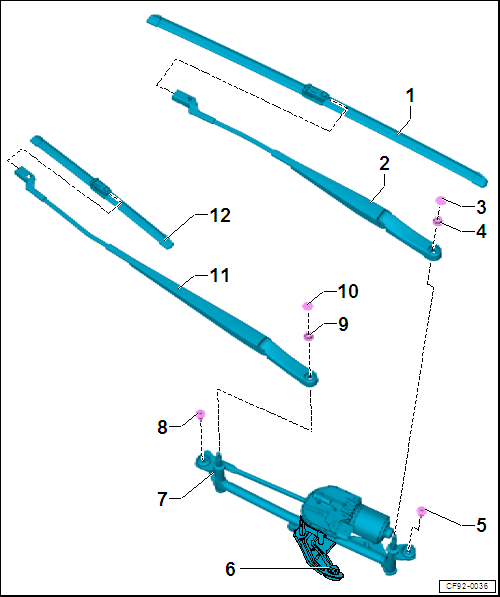 1
2
3
4
12
11
10
9
8
7
5
6
CF92-0036