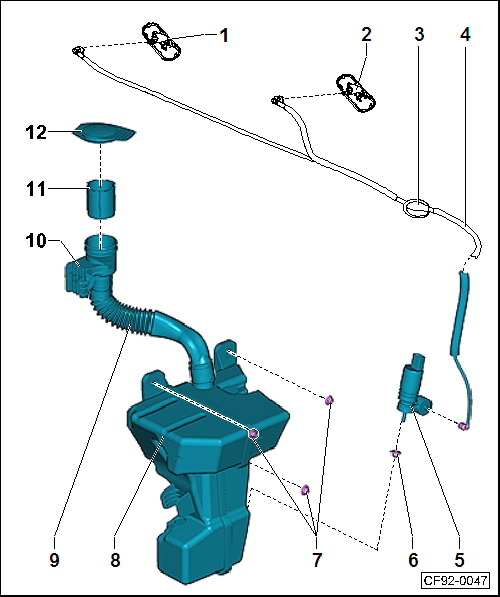 1
2
3
4
12
11
10
9
8
7
6
5
CF92-0047