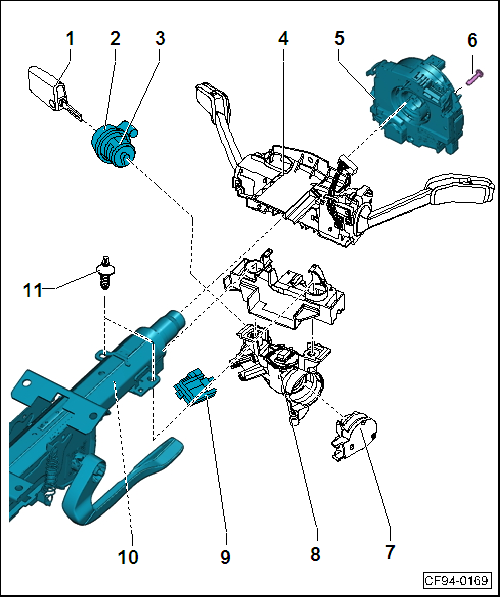 1
2
3
4
5
6
11
10
9
8
7
CF94-0169