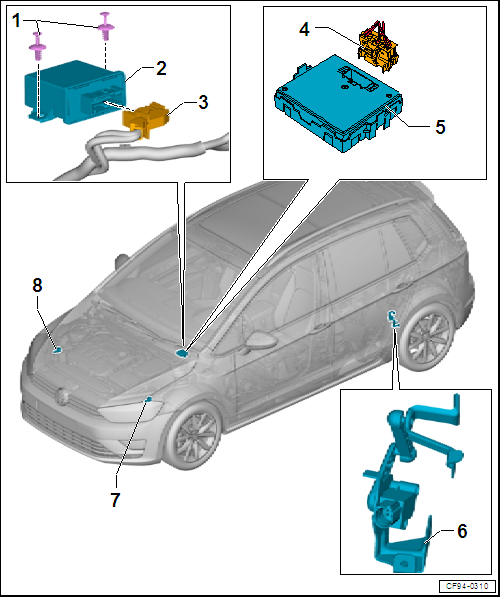 1
2
3
4
5
8
7
6
CF94-0310