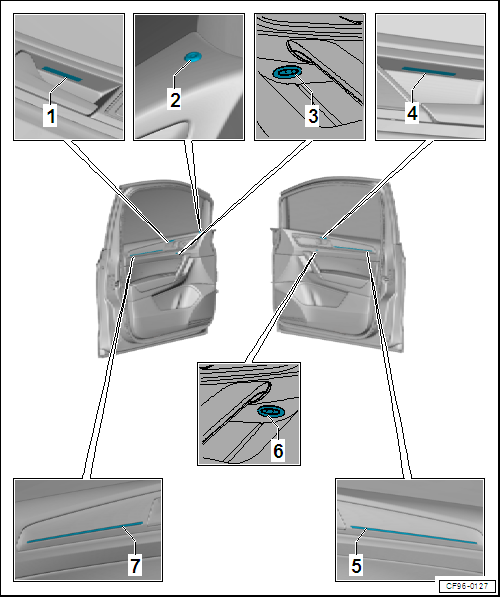 1
2
3
4
6
7
5
CF96-0127