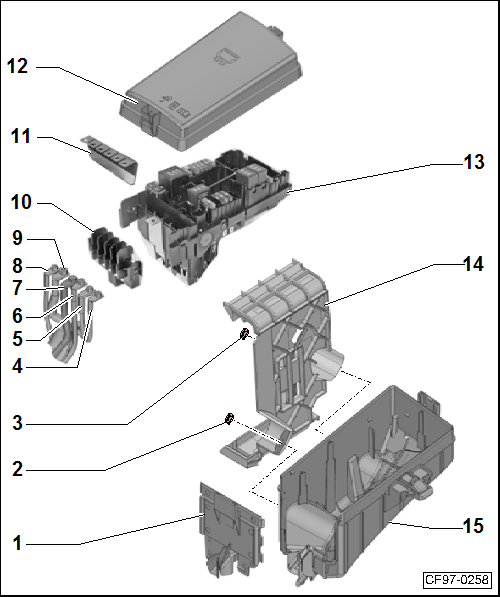 12
11
13
10
9
8
7
6
5
4
14
3
2
1
15
CF97-0258