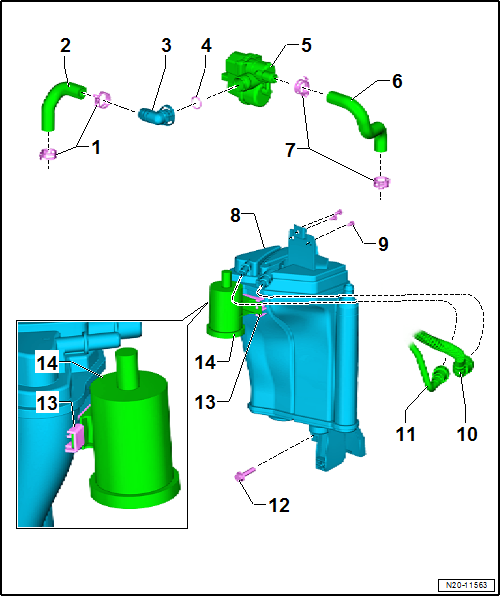 2
3
4
5
6
1
7
8
9
14
13
14
13
11
10
12
N20-11563