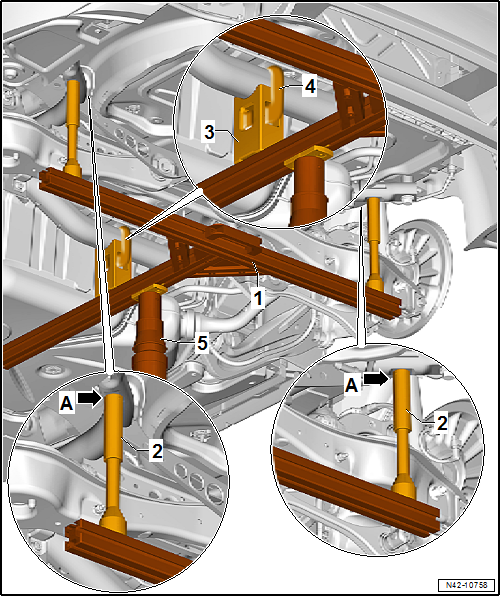 4
3
1
5
A
2
A
2
N42-10758