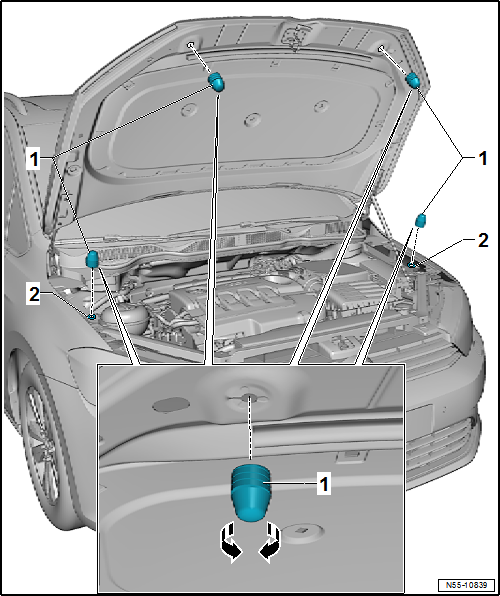 1
1
2
2
1
N55-10839