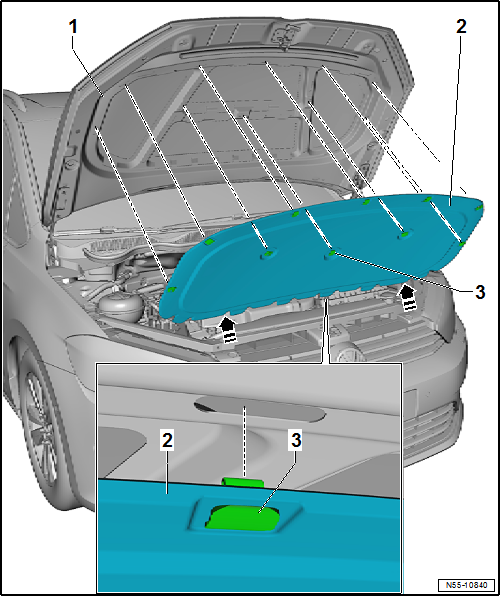 1
2
3
2
3
N55-10840