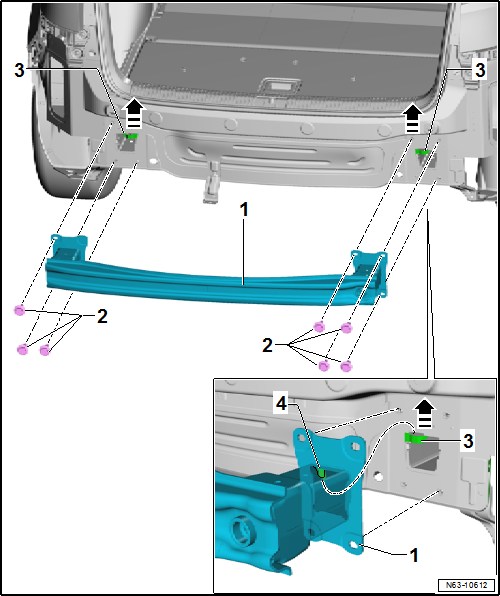 3
3
1
2
2
4
3
1
N63-10612