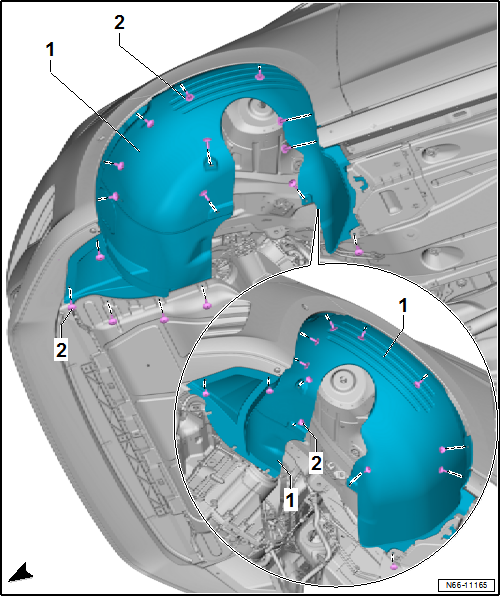 2
1
2
1
2
1
N66-11165