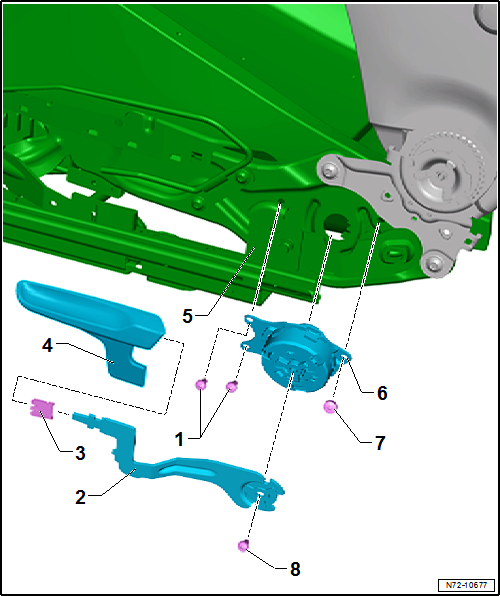 5
4
6
1
7
3
2
8
N72-10677