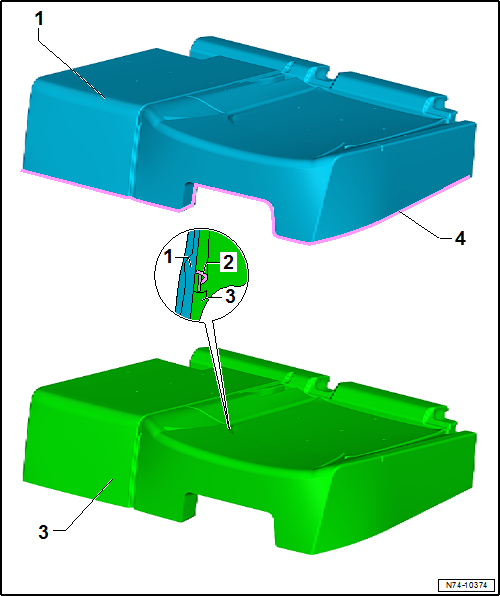 1

4

1

2

3

3

N74-10374