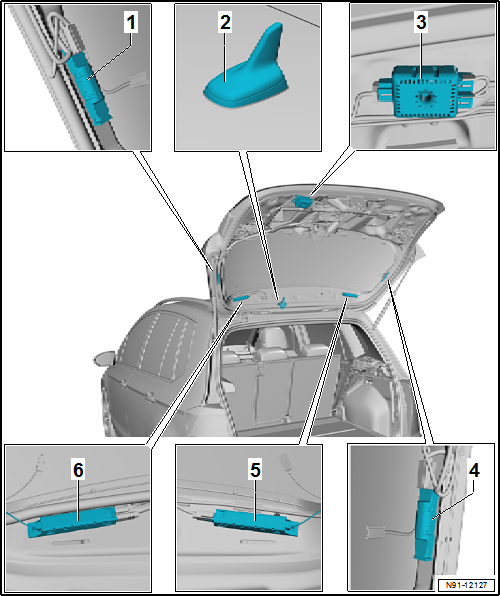 1
2
3
6
5
4
N91-12127