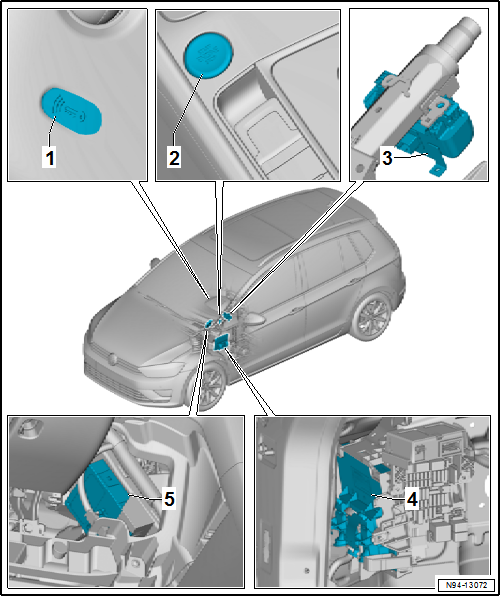 1

2

3

5

4

N94-13072