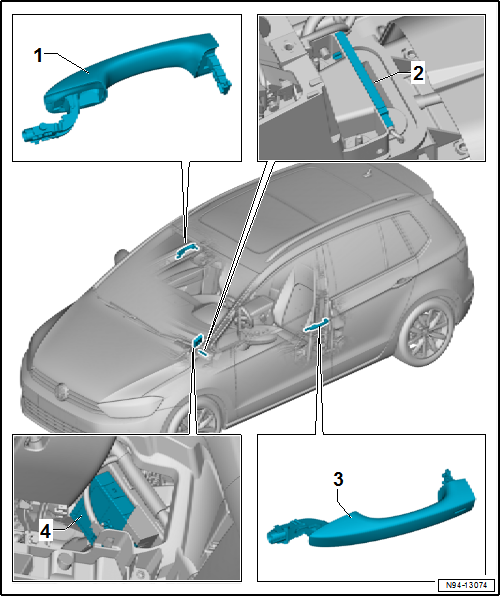 1

2

4

3

N94-13074