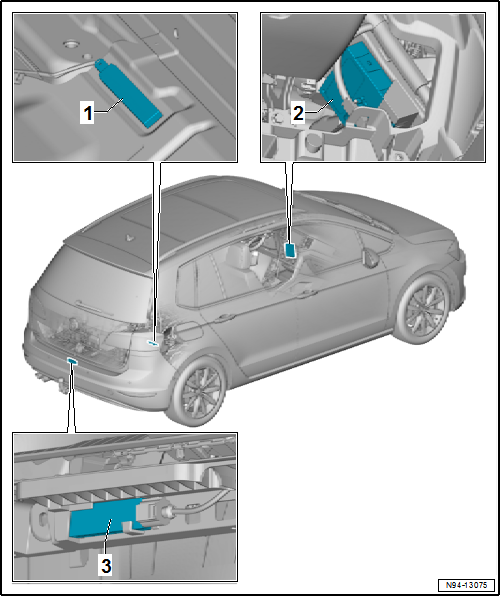 1
2
3
N94-13075