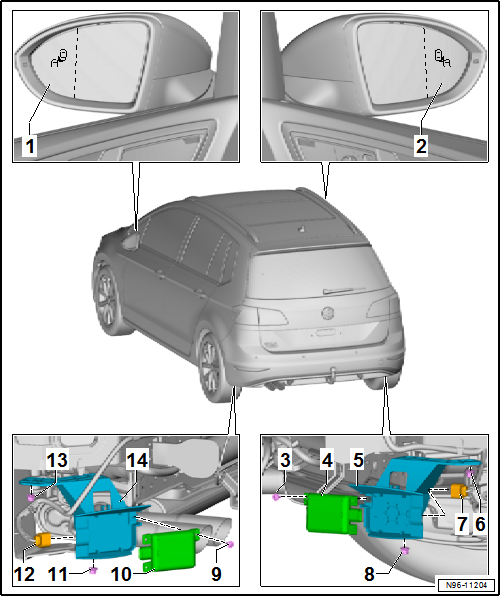 1
2
13
14
12
11
10
9
3
4
5
7
6
8
N96-11204