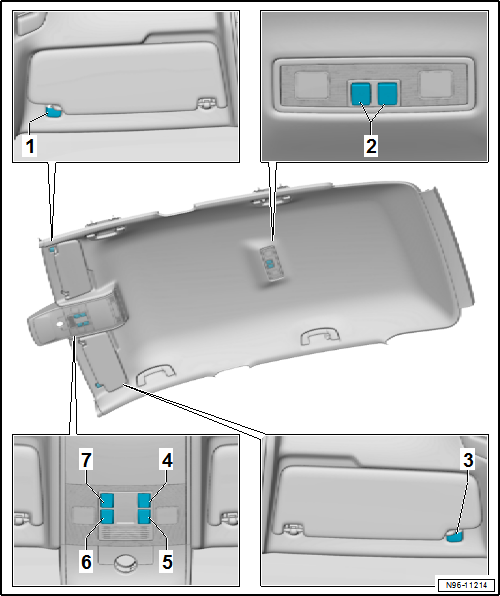 1
2
7
4
6
5
3
N96-11214