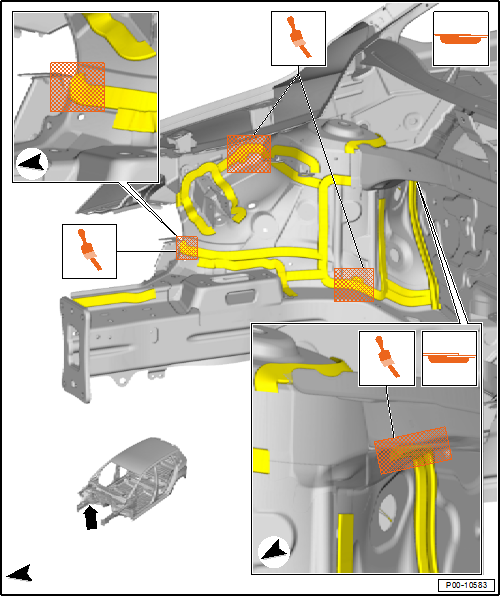 P00-10583