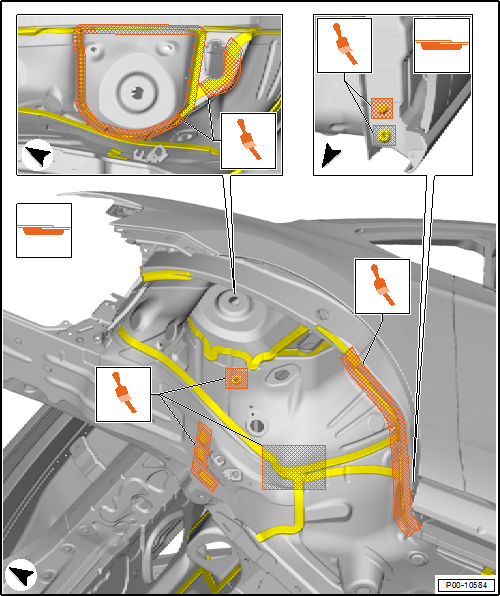 P00-10584