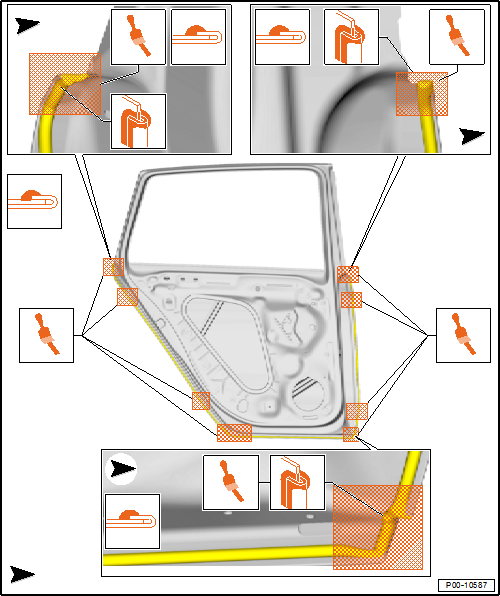 P00-10587