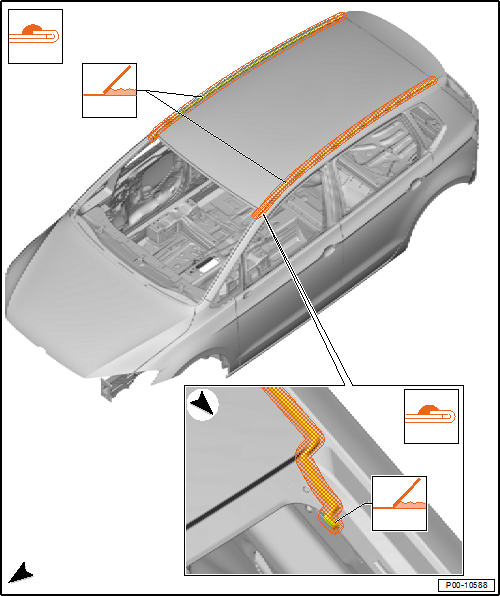 P00-10588