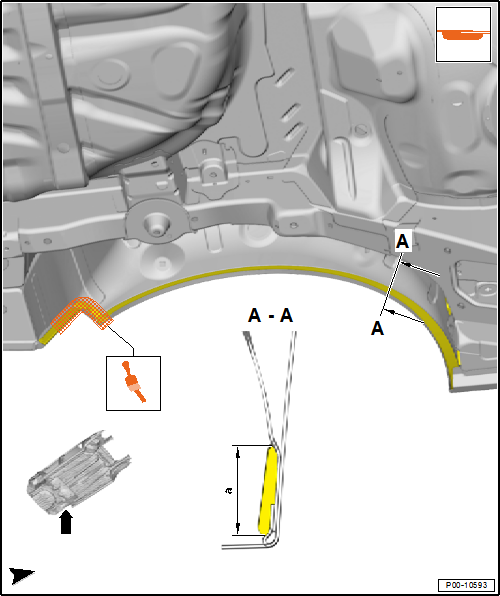 A
A
A - A
a
P00-10593