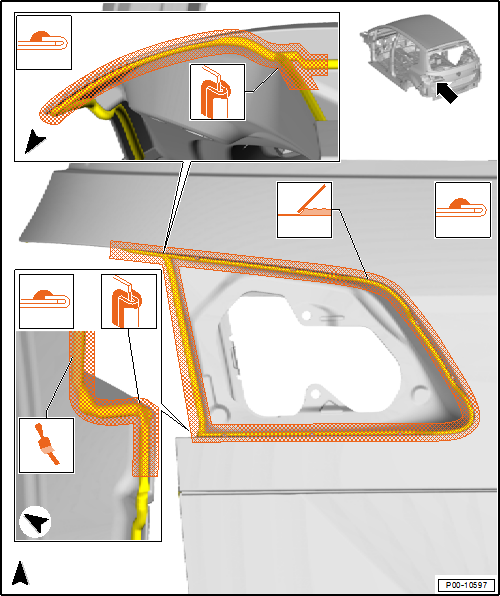 P00-10597