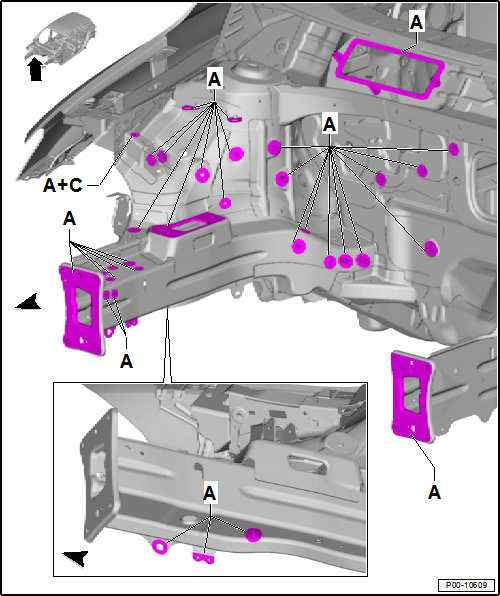 A

A

A

A+C

A

A

A

A

P00-10609