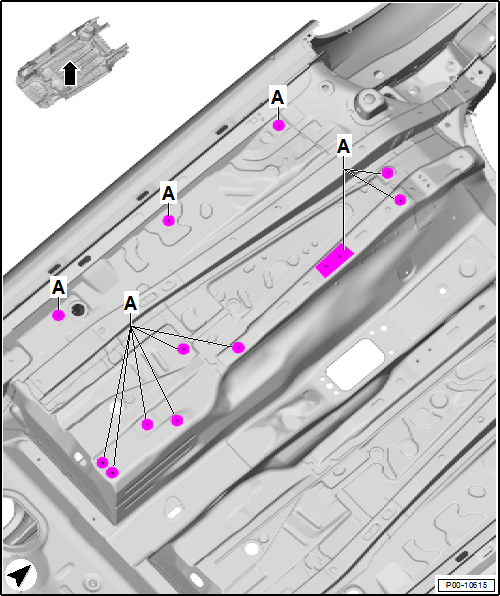 A
A
A
A
A
P00-10615