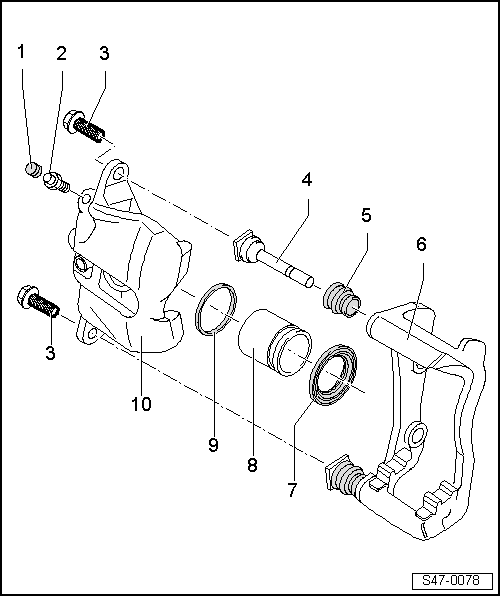 1
2
3
4
5
6
3
10
9
8
7
S47-0078