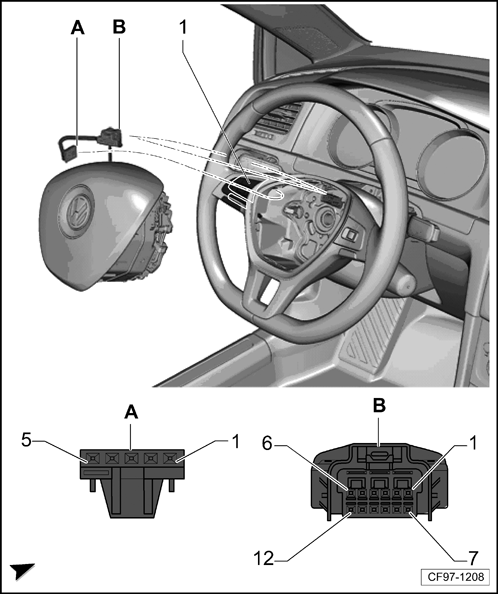 A
B
1

A
5
1

B
6
1
12
7

CF97-1208