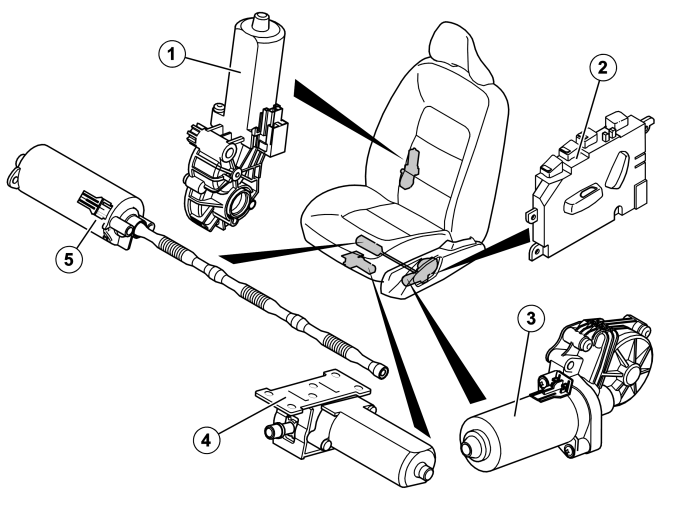 1
2
5
3
4