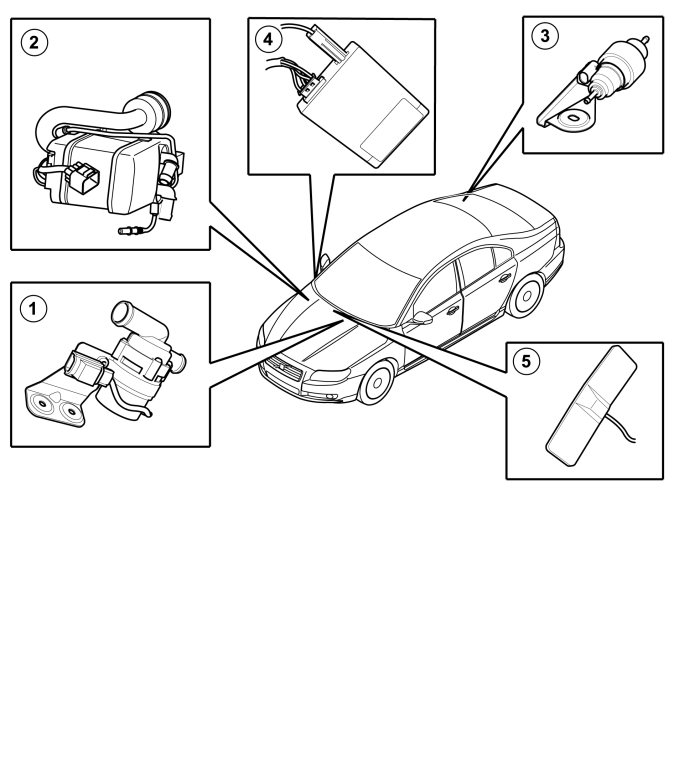 2
4
3
1
5