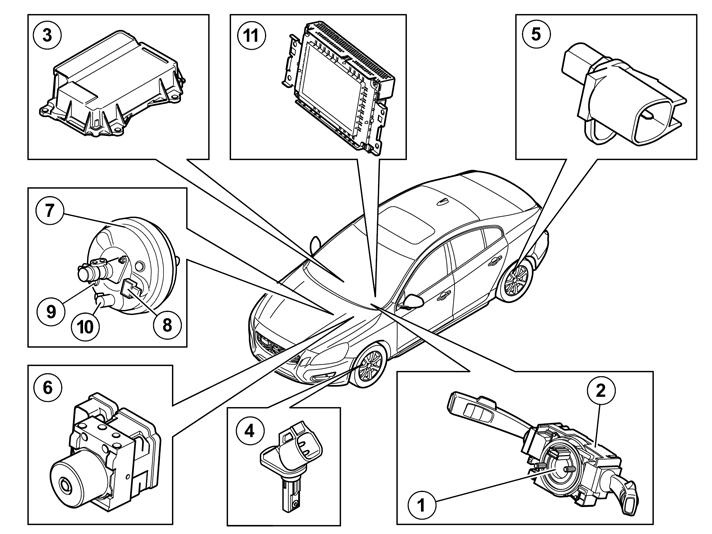 3
11
5
7
9
10
8
6
4
2
1