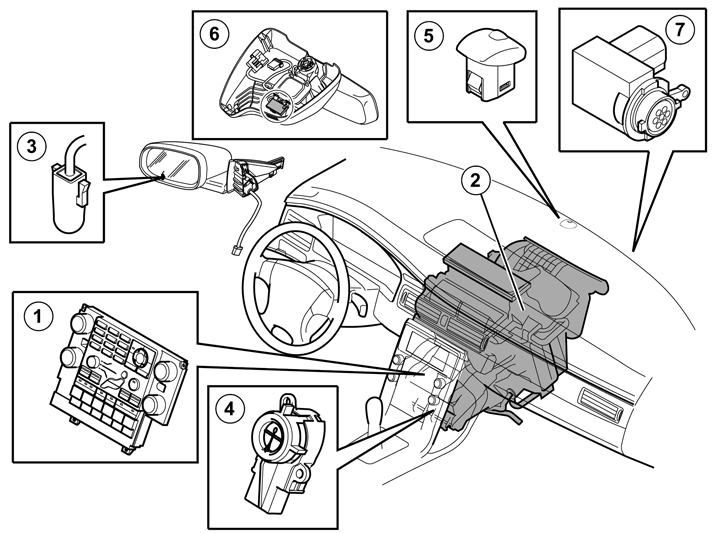 6
5
7
3
2
1
4