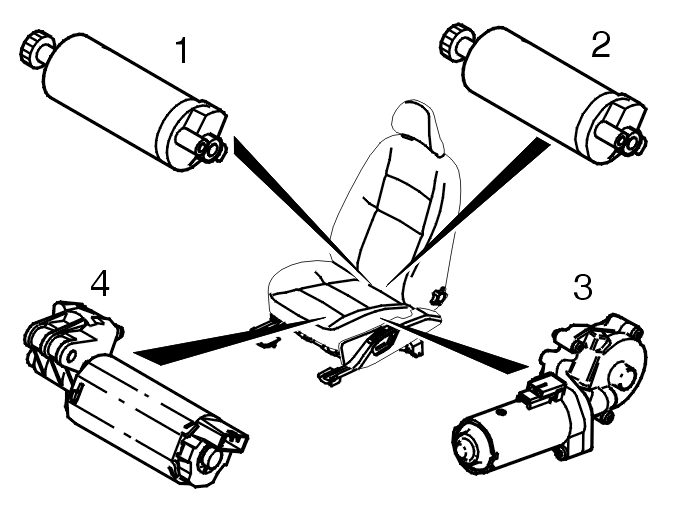 1
2
4
3