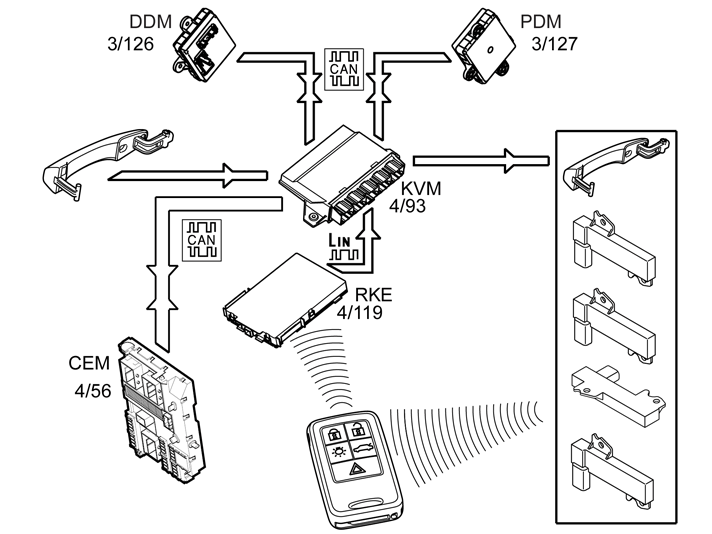 DDM
3/126

CAN

PDM
3/127

KVM
4/93

CAN

LIN

RKE
4/119

CEM
4/56