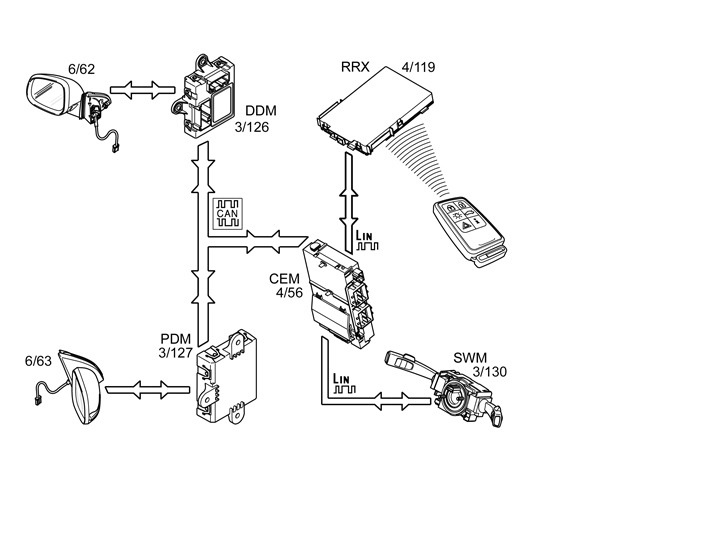 6/62

DDM
3/126

RRX 4/119

CAN

LIN

CEM
4/56

PDM
3/127

6/63

LIN

SWM
3/130