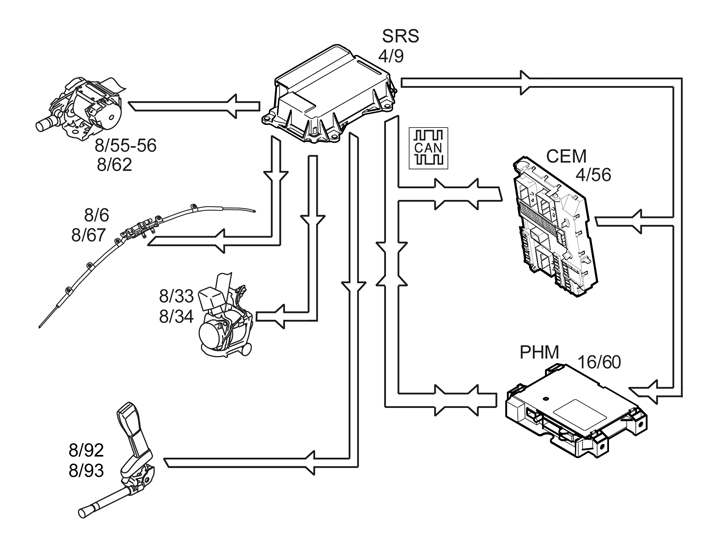 SRS
4/9

8/55-56
8/62

CAN

CEM
4/56

8/6
8/67

8/33
8/34

PHM
16/60

8/92
8/93