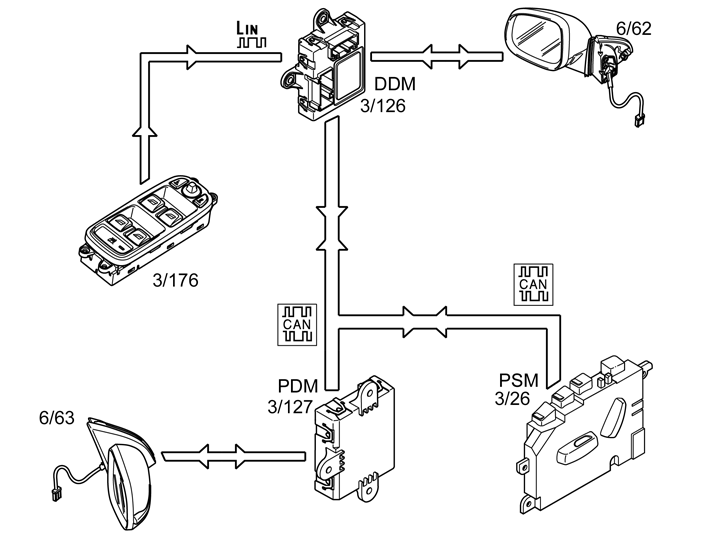 LIN

DDM
3/126

6/62

3/176

CAN

CAN

PDM
3/127

PSM
3/26

6/63